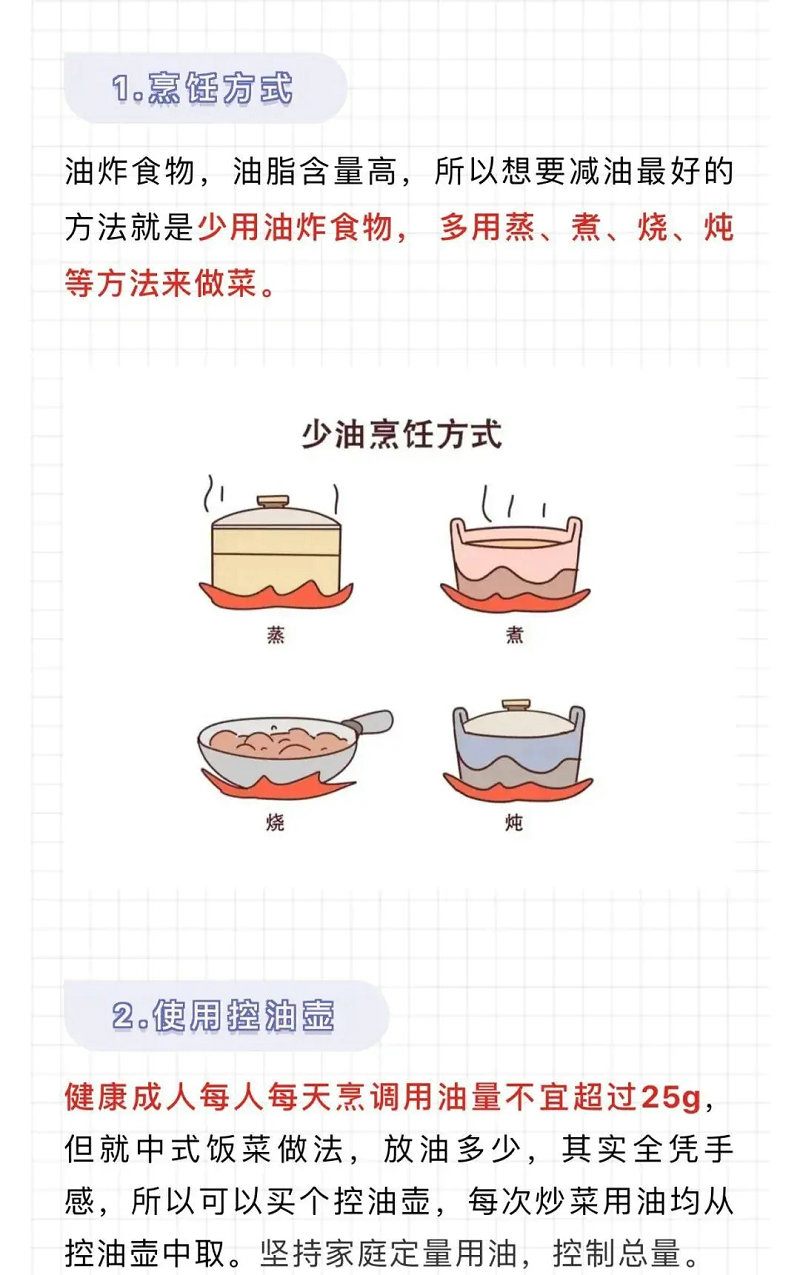 1.烹饪方式

油炸食物，油脂含量高，所以想要减油最好的方法就是少用油炸食物， 多用蒸、煮、烧、炖等方法来做菜。

少油烹饪方式

蒸

煮

烧

炖

2.使用控油壶

健康成人每人每天烹调用油量不宜超过25g，但就中式饭菜做法，放油多少，其实全凭手感，所以可以买个控油壶，每次炒菜用油均从控油壶中取。坚持家庭定量用油，控制总量。