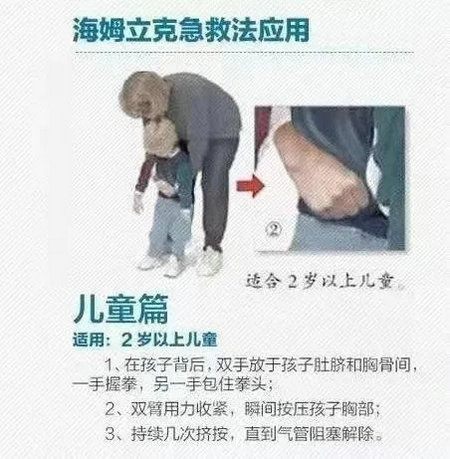 海姆立克急救法应用

②

适合 2 岁以上儿童。

儿童篇

适用：2 岁以上儿童

1、在孩子背后，双手放于孩子肚脐和胸骨间，一手握拳，另一手包住拳头；

2、双臂用力收紧，瞬间按压孩子胸部；

3、持续几次挤按，直到气管阻塞解除。